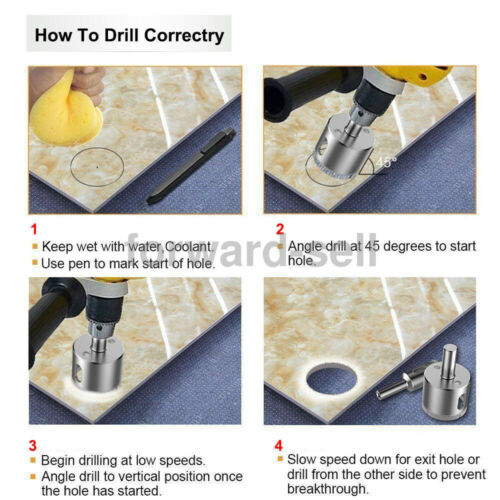 How To Drill Correctry

45°

1
Keep wet with water,Coolant.
Use pen to mark start of hole.

2
Angle drill at 45 degrees to start hole.

forwardsell

3
Begin drilling at low speeds.
Angle drill to vertical position once the hole has started.

4
Slow speed down for exit hole or drill from the other side to prevent breakthrough.